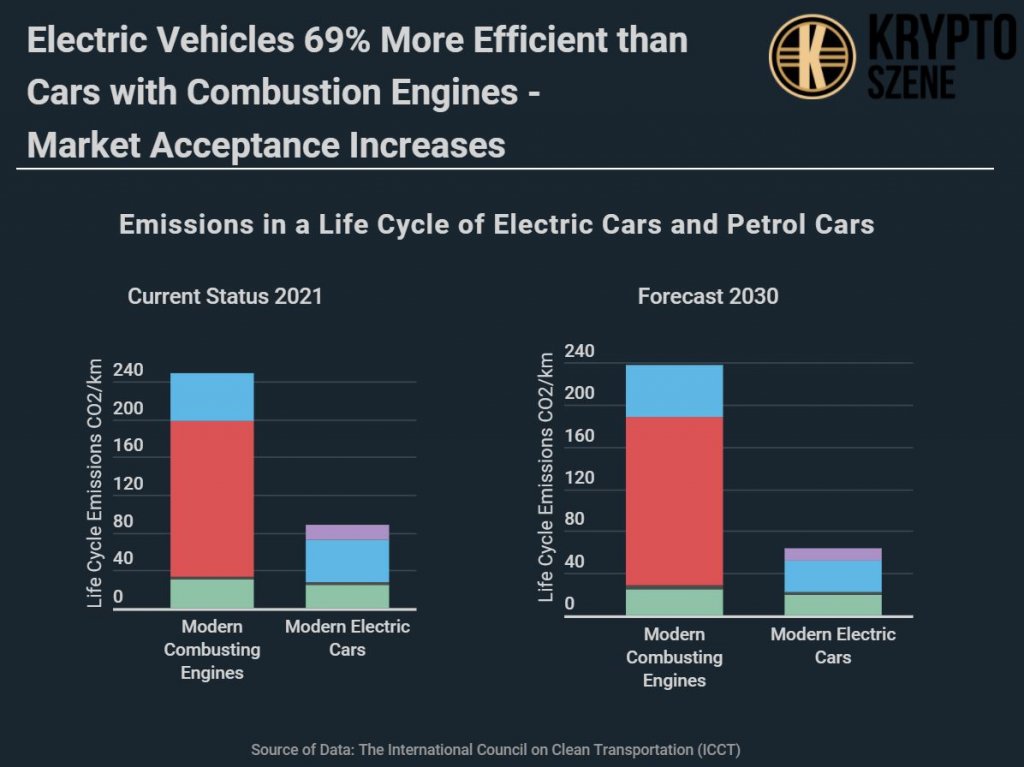 Electric Vehicles 69% More Efficient than Cars with Combustion Engines - Market Acceptance Increases

KRYPTO SZENE

Emissions in a Life Cycle of Electric Cars and Petrol Cars

Current Status 2021

Life Cycle Emissions CO2/km

240
200
160
120
80
40
0

Modern Combusting Engines

Modern Electric Cars

Forecast 2030

Life Cycle Emissions CO2/km

240
200
160
120
80
40
0

Modern Combusting Engines

Modern Electric Cars

Source of Data: The International Council on Clean Transportation (ICCT)